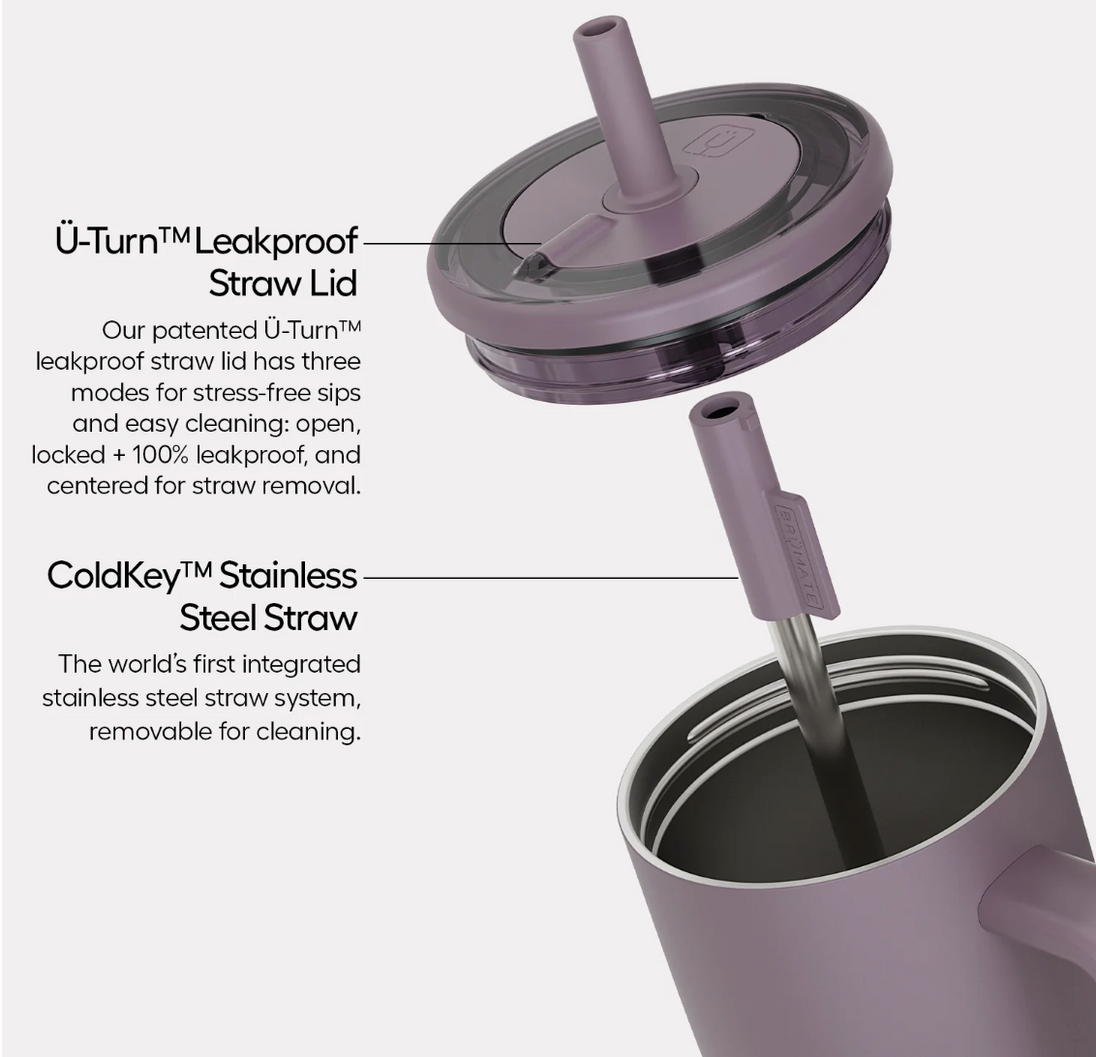 Ü-Turn™ Leakproof Straw Lid

Our patented Ü-Turn™ leakproof straw lid has three modes for stress-free sips and easy cleaning: open, locked + 100% leakproof, and centered for straw removal.

ColdKey™ Stainless Steel Straw

The world's first integrated stainless steel straw system, removable for cleaning.

BRÜMATE